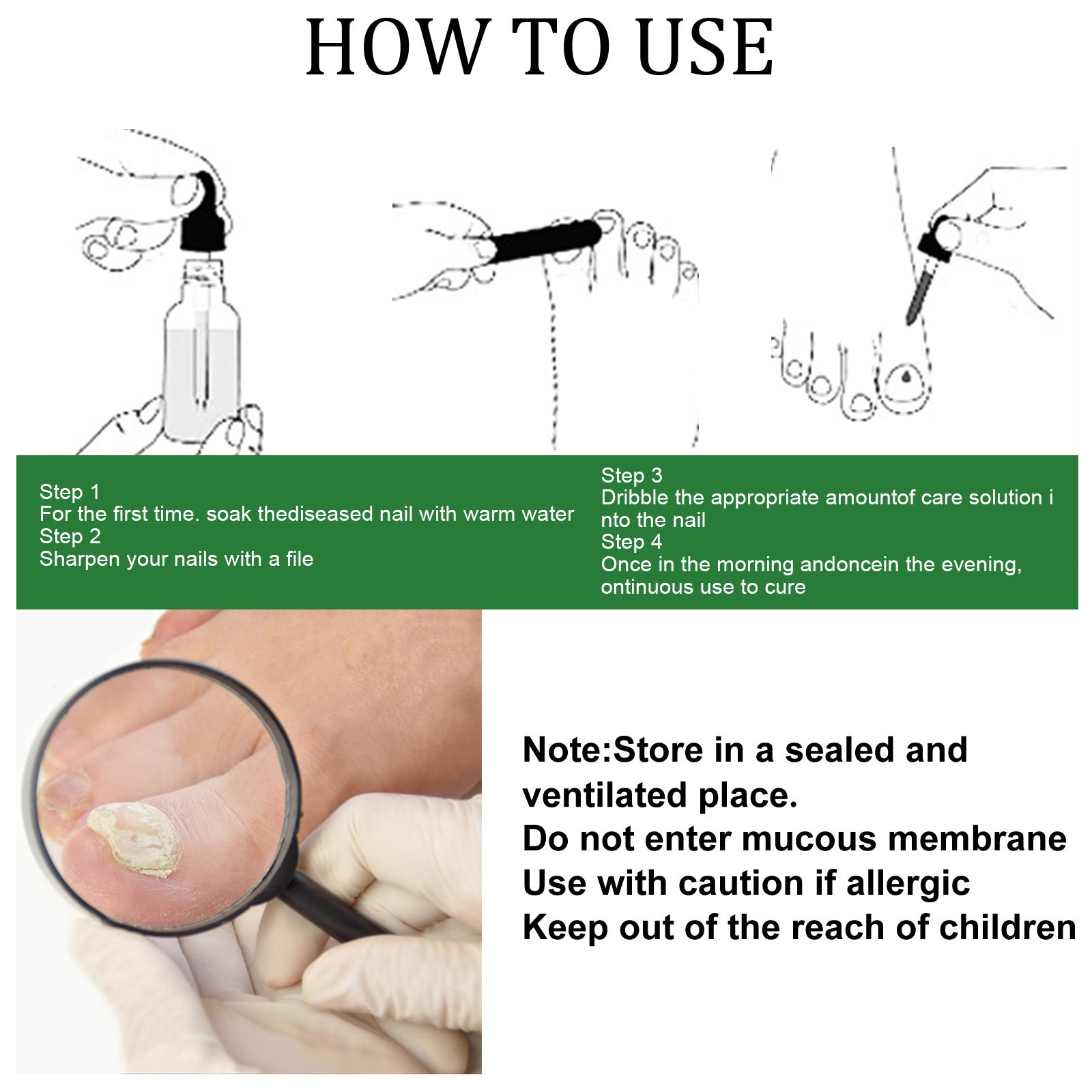 HOW TO USE

Step 1
For the first time. soak thediseased nail with warm water
Step 2
Sharpen your nails with a file

Step 3
Dribble the appropriate amountof care solution i nto the nail
Step 4
Once in the morning andoncein the evening, ontinuous use to cure

Note:Store in a sealed and ventilated place.
Do not enter mucous membrane
Use with caution if allergic
Keep out of the reach of children