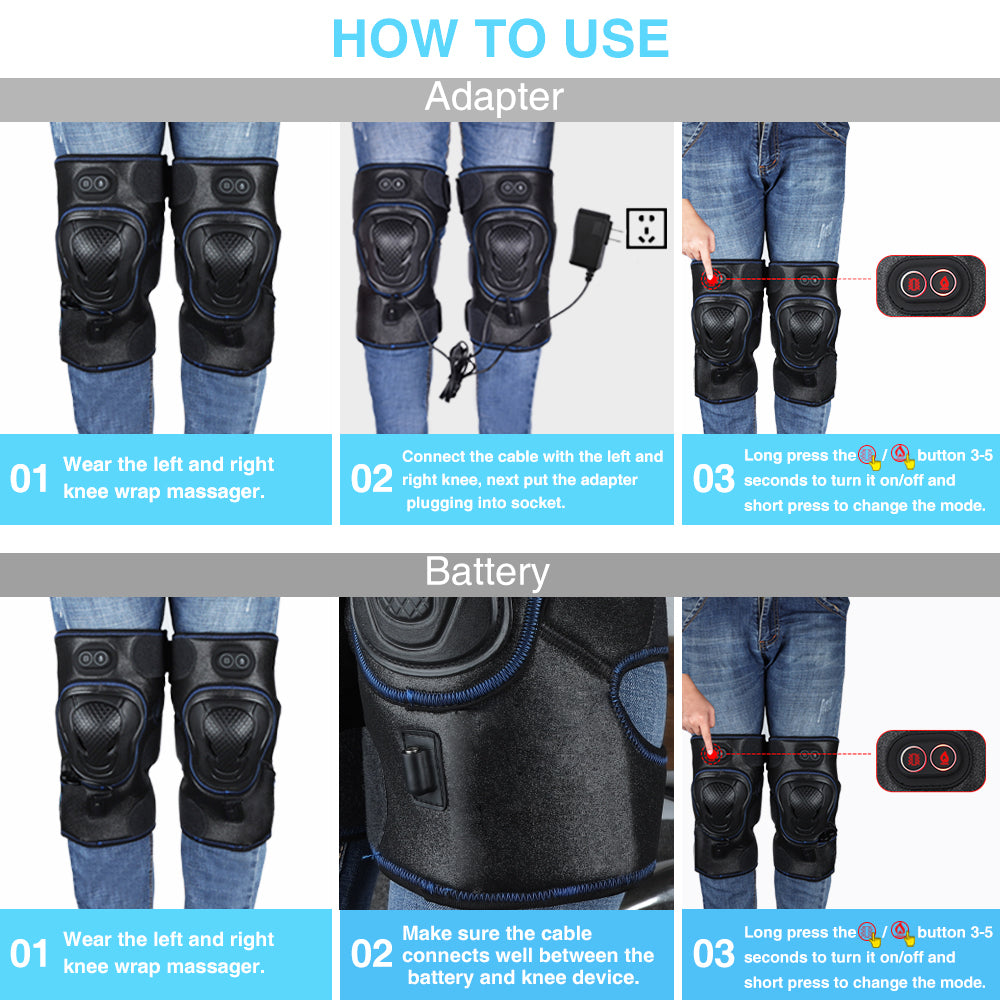 HOW TO USE

Adapter

01 Wear the left and right knee wrap massager.

02 Connect the cable with the left and right knee, next put the adapter plugging into socket.

03 Long press the / button 3-5 seconds to turn it on/off and short press to change the mode.

Battery

01 Wear the left and right knee wrap massager.

02 Make sure the cable connects well between the battery and knee device.

03 Long press the / button 3-5 seconds to turn it on/off and short press to change the mode.